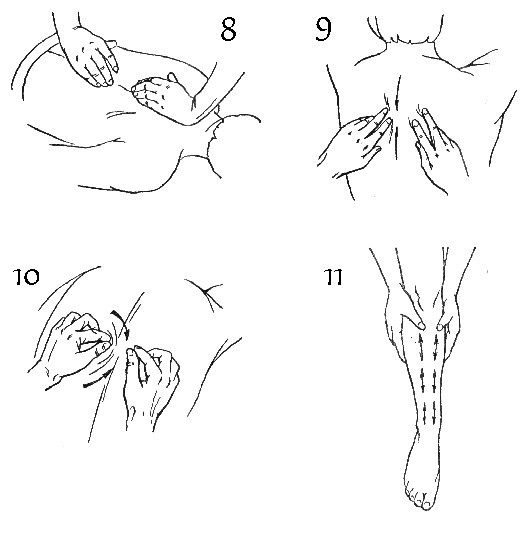 8

9

10

11